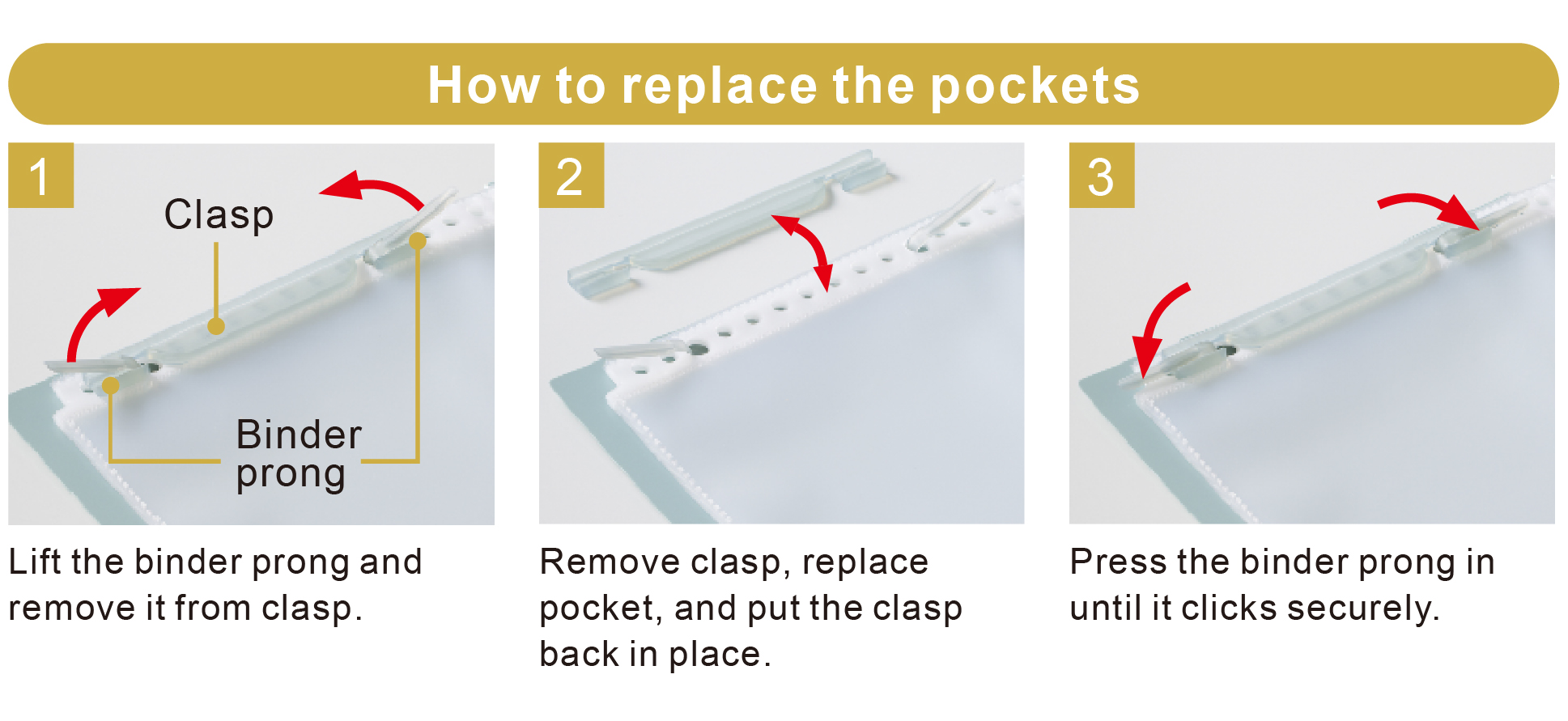 How to replace the pockets

1

Clasp

Binder prong

Lift the binder prong and remove it from clasp.

2

Remove clasp, replace pocket, and put the clasp back in place.

3

Press the binder prong in until it clicks securely.