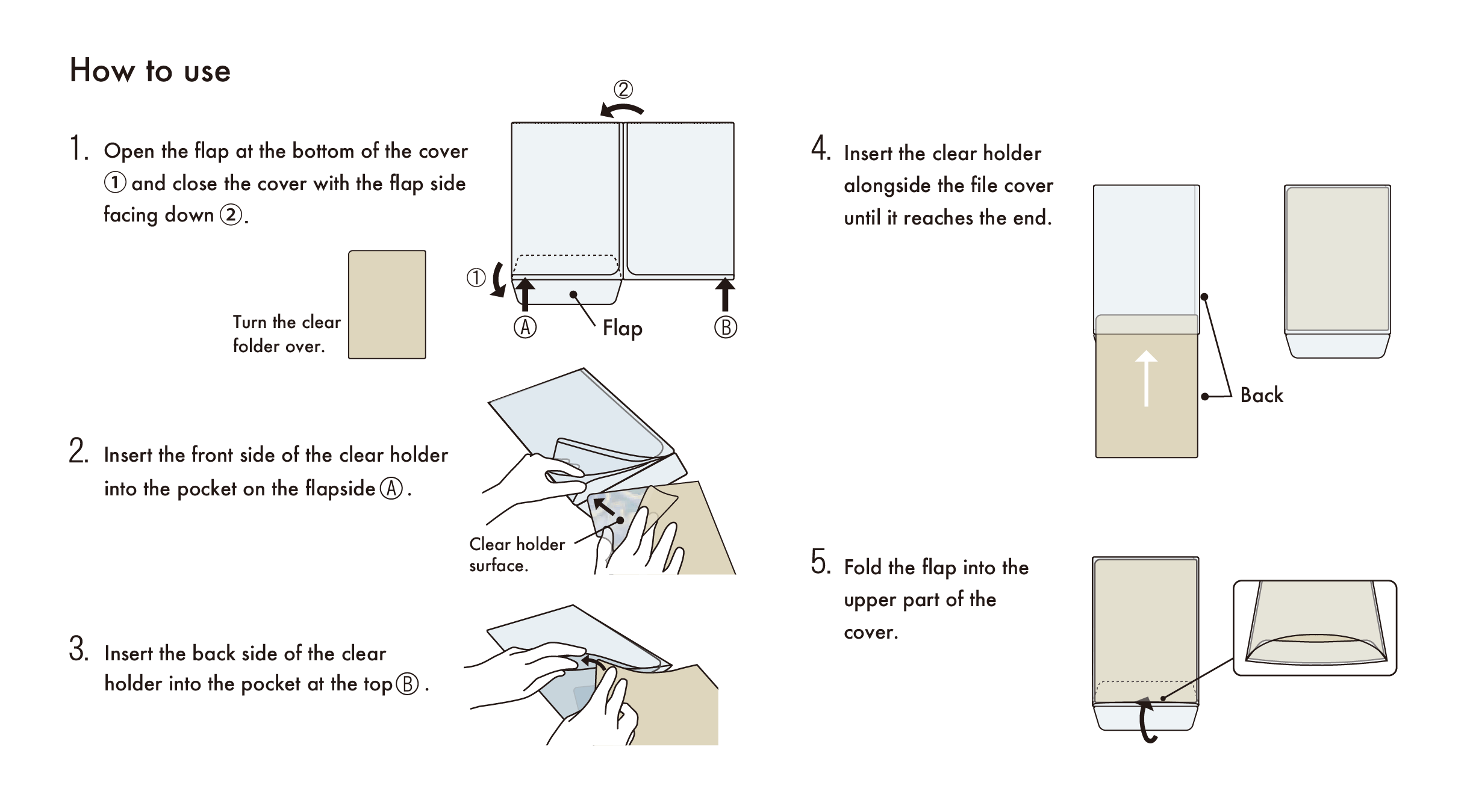 How to use

1. Open the flap at the bottom of the cover ① and close the cover with the flap side facing down ②.

Turn the clear folder over.

②

①

Ⓐ Flap Ⓑ

2. Insert the front side of the clear holder into the pocket on the flapside Ⓐ.

Clear holder surface.

3. Insert the back side of the clear holder into the pocket at the top Ⓑ.

4. Insert the clear holder alongside the file cover until it reaches the end.

Back

5. Fold the flap into the upper part of the cover.